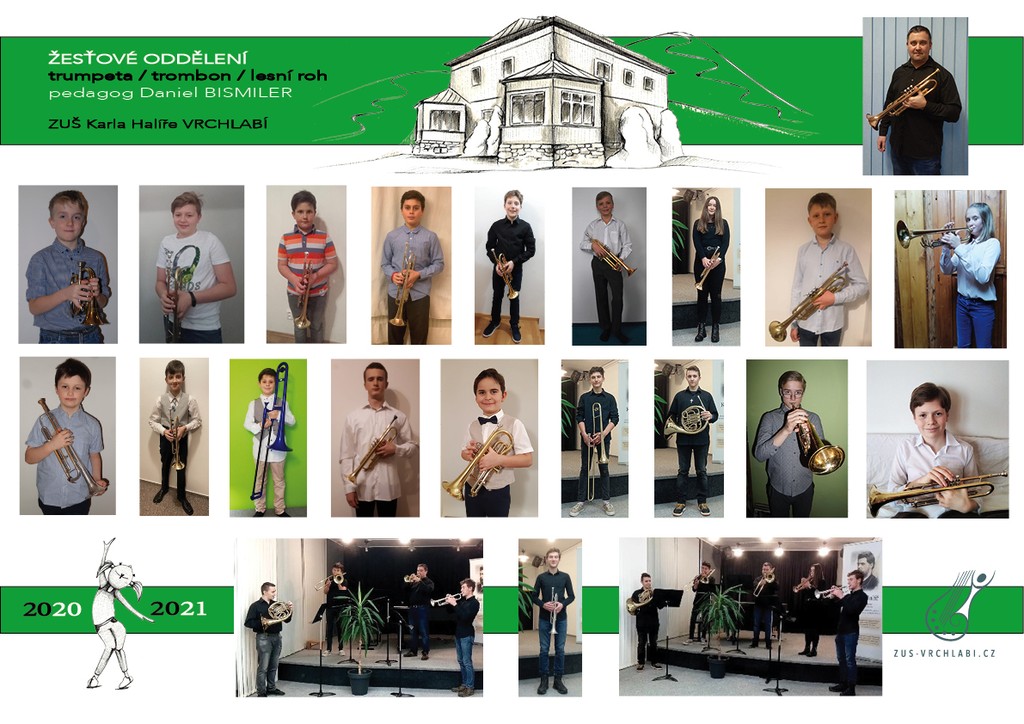 ŽESŤOVÉ ODDĚLENÍ
trumpeta / trombon / lesní roh
pedagog Daniel BISMILER

ZUŠ Karla Halíře VRCHLABÍ

2020 2021

ZUS-VRCHLABI.CZ